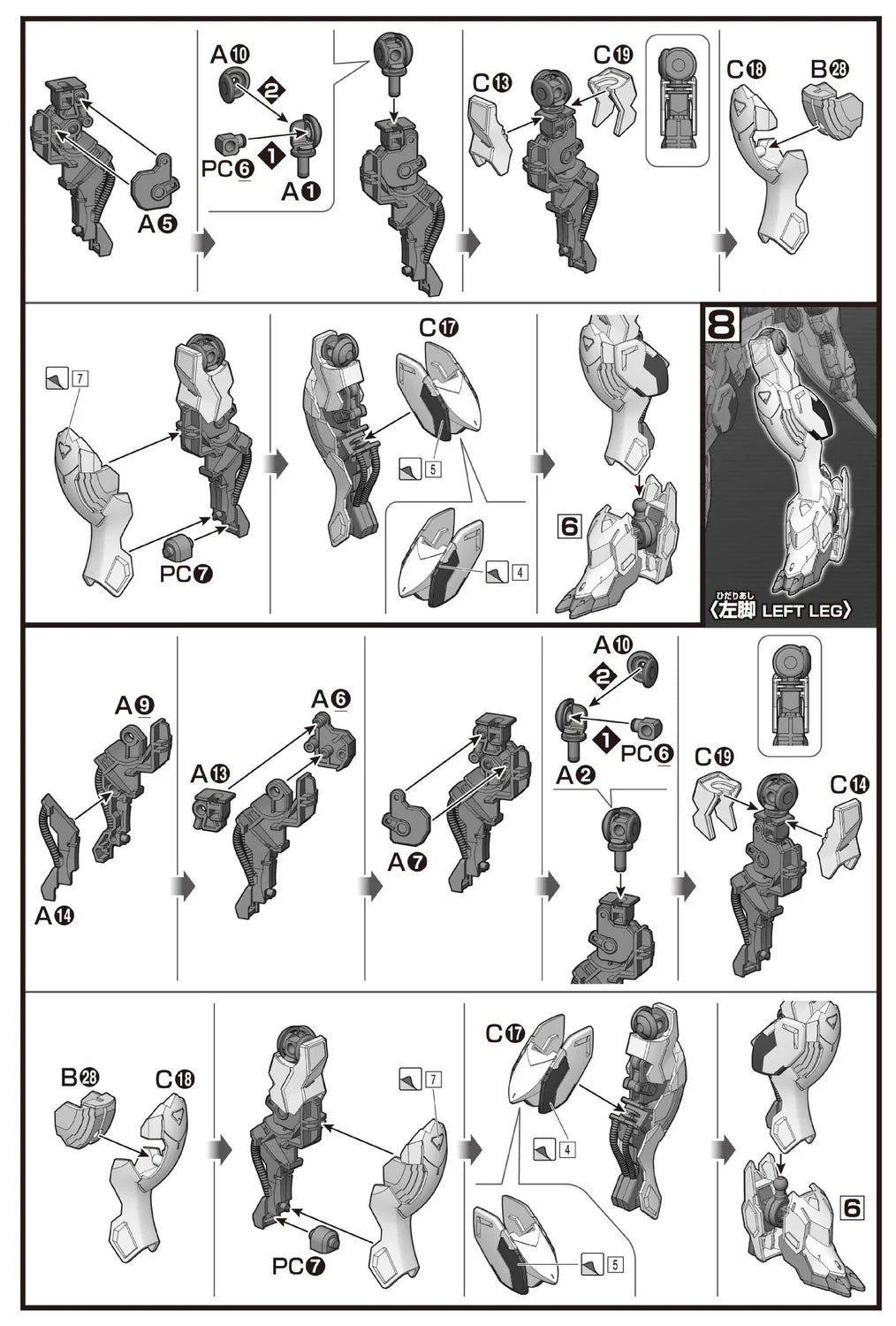 A5

A10
2
PC6
1
A1

C13
C19

C18
B28

7
PC7

C17
5
4

6

8
ひだりあし
〈左脚 LEFT LEG〉

A9
A14

A6
A13

A7

A10
2
1
PC6
A2

C19
C14

B28
C18

7
PC7

C17
4
5

6